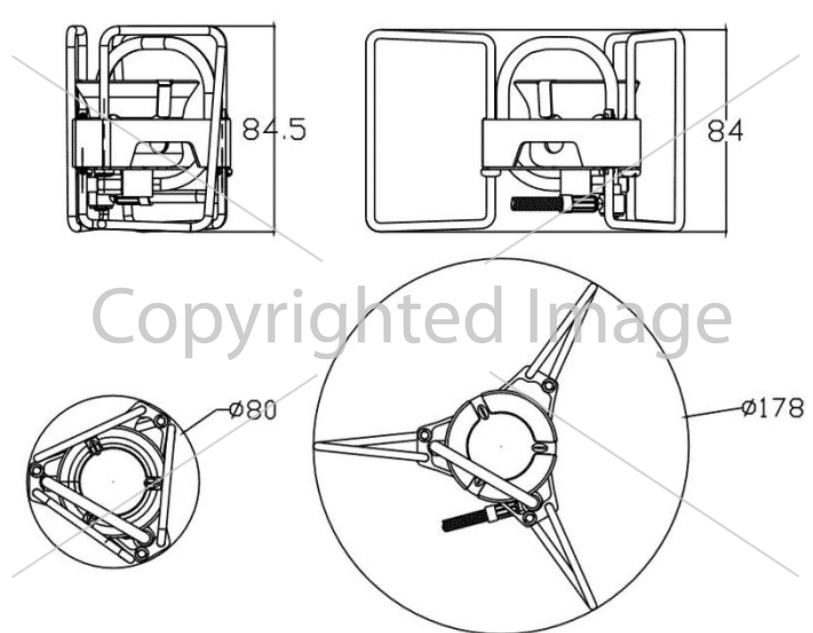 84.5

84

Copyrighted Image

ø80

ø178